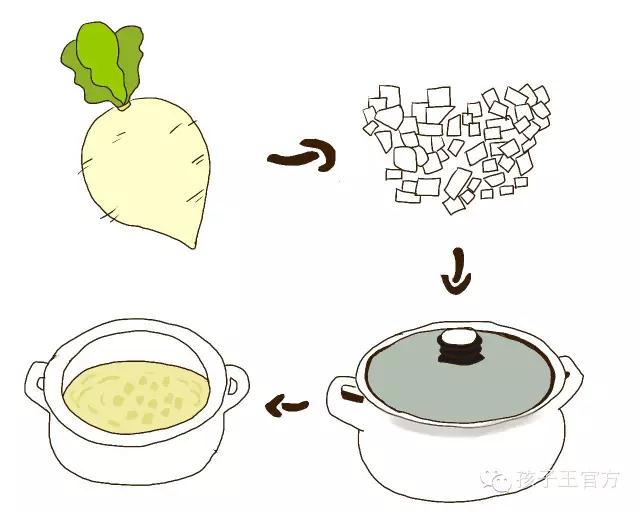 孩子王官方