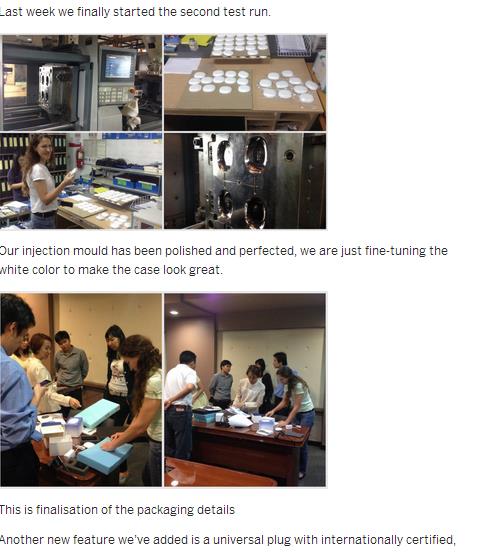 Last week we finally started the second test run.

Our injection mould has been polished and perfected, we are just fine-tuning the white color to make the case look great.

This is finalisation of the packaging details

Another new feature we've added is a universal plug with internationally certified,