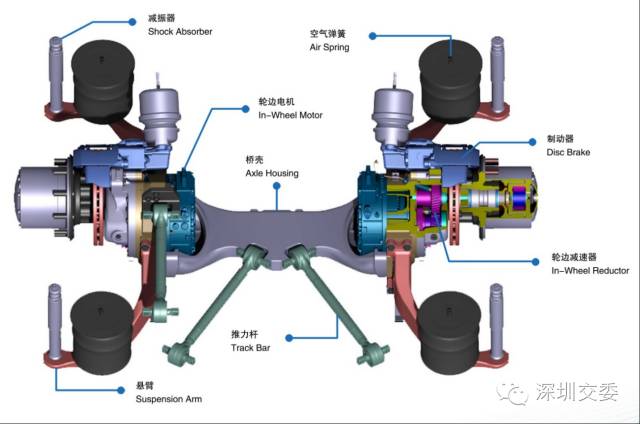 减振器
Shock Absorber

空气弹簧
Air Spring

轮边电机
In-Wheel Motor

制动器
Disc Brake

桥壳
Axle Housing

轮边减速器
In-Wheel Reductor

推力杆
Track Bar

悬臂
Suspension Arm

深圳交委