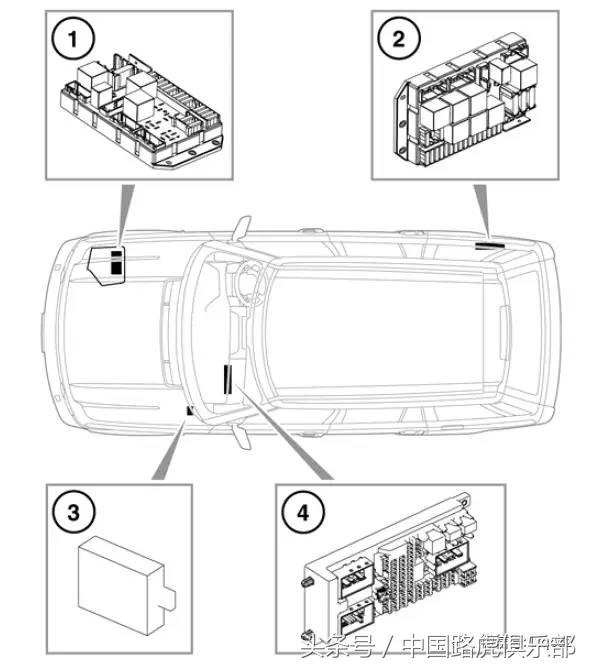 1
2
3
4
头条号 / 中国路虎俱乐部