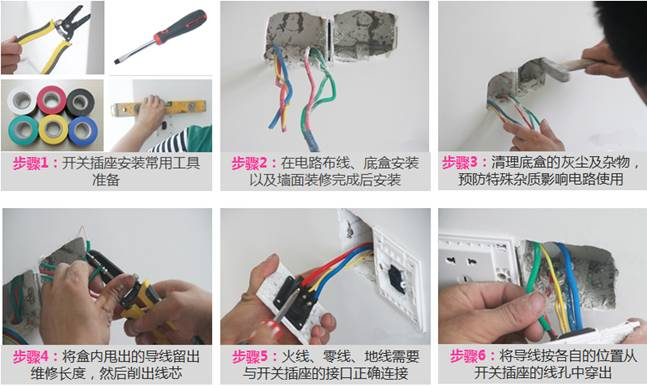 步骤1：开关插座安装常用工具准备

步骤2：在电路布线、底盒安装以及墙面装修完成后安装

步骤3：清理底盒的灰尘及杂物，预防特殊杂质影响电路使用

步骤4：将盒内甩出的导线留出维修长度，然后削出线芯

步骤5：火线、零线、地线需要与开关插座的接口正确连接

步骤6：将导线按各自的位置从开关插座的线孔中穿出