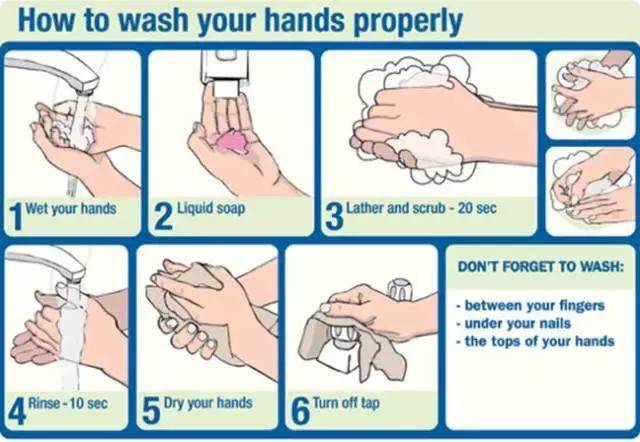 How to wash your hands properly

1 Wet your hands

2 Liquid soap

3 Lather and scrub - 20 sec

4 Rinse - 10 sec

5 Dry your hands

6 Turn off tap

DON'T FORGET TO WASH:

- between your fingers
- under your nails
- the tops of your hands