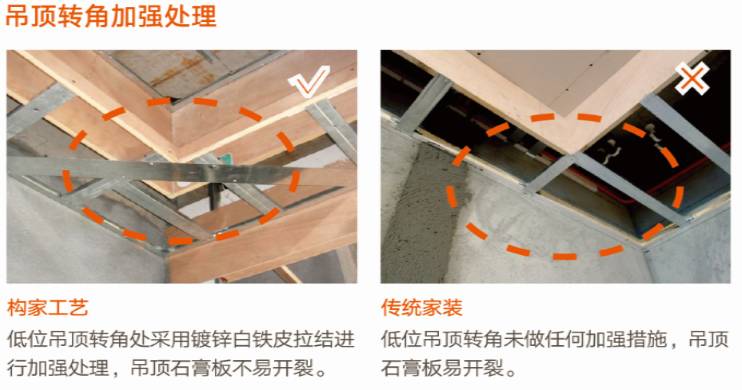 吊顶转角加强处理

构家工艺
低位吊顶转角处采用镀锌白铁皮拉结进行加强处理，吊顶石膏板不易开裂。

传统家装
低位吊顶转角未做任何加强措施，吊顶石膏板易开裂。