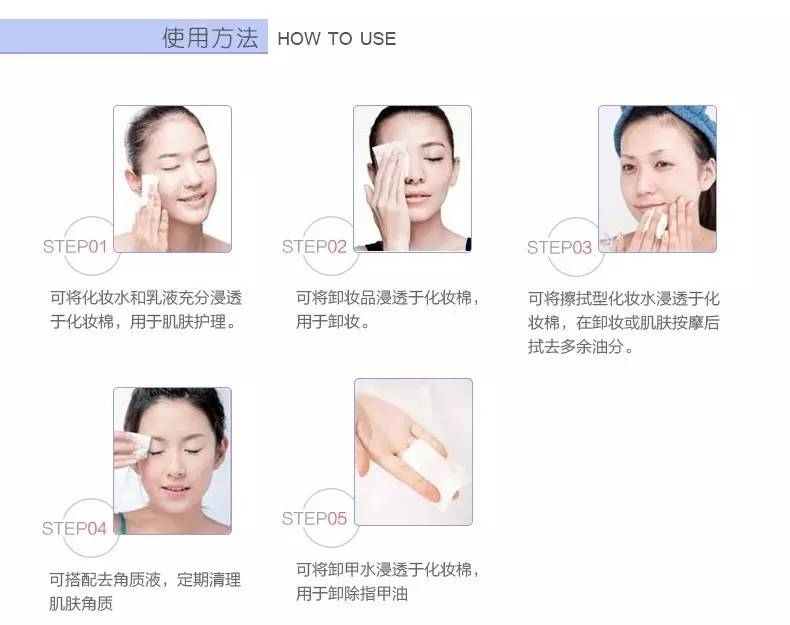 使用方法 HOW TO USE

STEP01

可将化妆水和乳液充分浸透于化妆棉，用于肌肤护理。

STEP02

可将卸妆品浸透于化妆棉，用于卸妆。

STEP03

可将擦拭型化妆水浸透于化妆棉，在卸妆或肌肤按摩后拭去多余油分。

STEP04

可搭配去角质液，定期清理肌肤角质

STEP05

可将卸甲水浸透于化妆棉，用于卸除指甲油