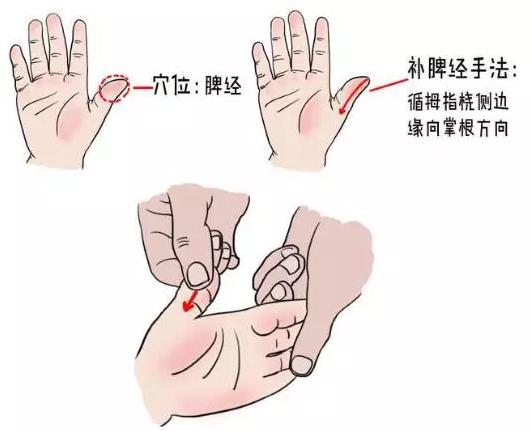 穴位：脾经

补脾经手法：
循拇指桡侧边缘向掌根方向