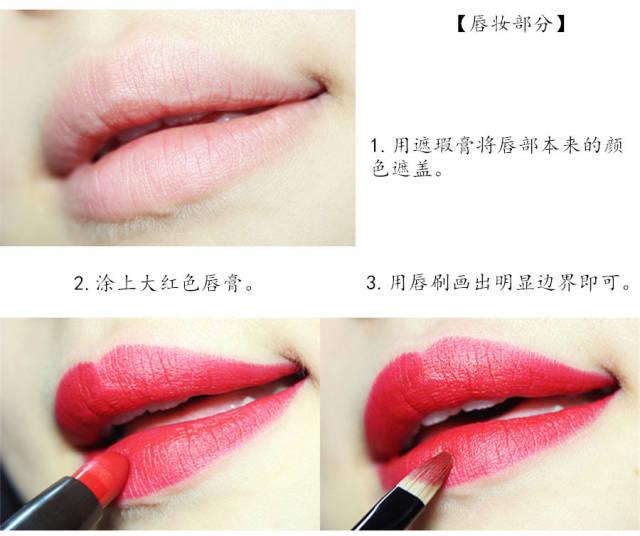 【唇妆部分】

1. 用遮瑕膏将唇部本来的颜色遮盖。

2. 涂上大红色唇膏。

3. 用唇刷画出明显边界即可。