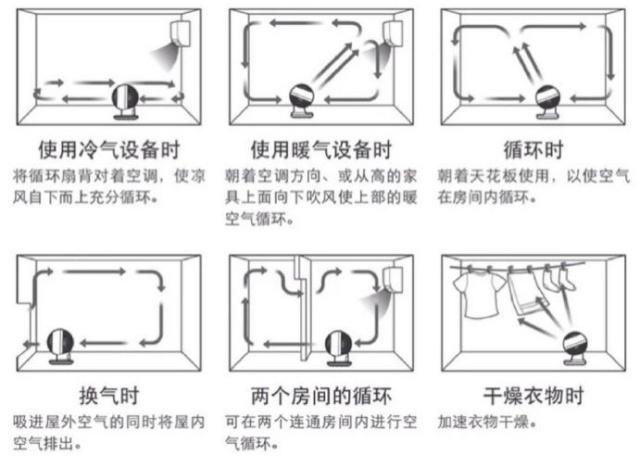 使用冷气设备时

将循环扇背对着空调，使凉风自下而上充分循环。

使用暖气设备时

朝着空调方向、或从高的家具上面向下吹风使上部的暖空气循环。

循环时

朝着天花板使用，以使空气在房间内循环。

换气时

吸进屋外空气的同时将屋内空气排出。

两个房间的循环

可在两个连通房间内进行空气循环。

干燥衣物时

加速衣物干燥。