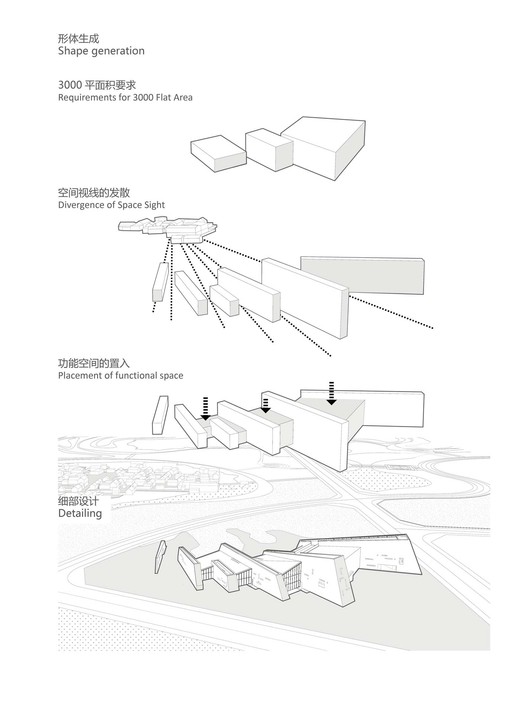 形体生成
Shape generation

3000 平面积要求
Requirements for 3000 Flat Area

空间视线的发散
Divergence of Space Sight

功能空间的置入
Placement of functional space

细部设计
Detailing