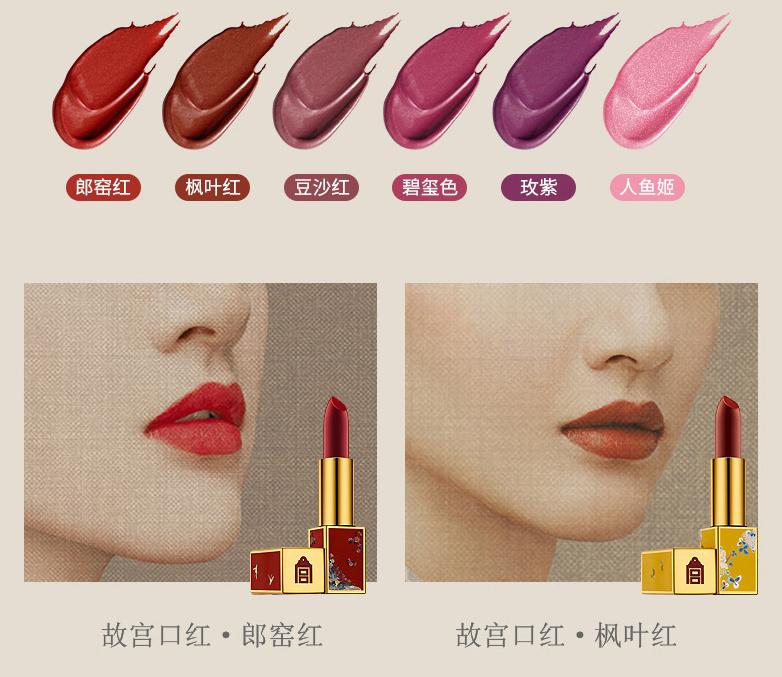 郎窑红 枫叶红 豆沙红 碧玺色 玫紫 人鱼姬

故宫口红 • 郎窑红

故宫口红 • 枫叶红