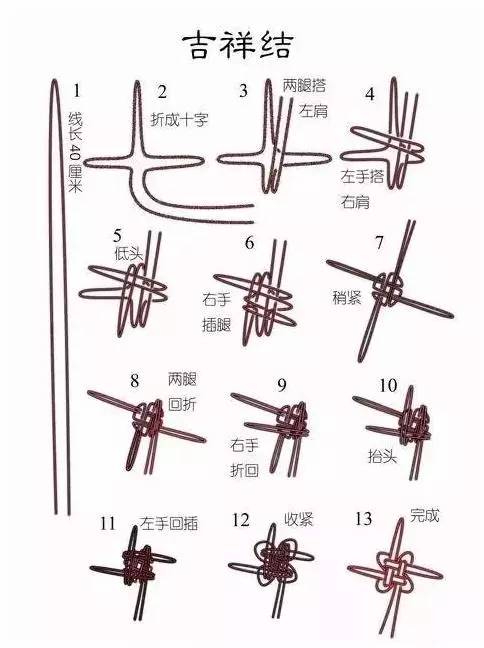 吉祥结

1 线长40厘米

2 折成十字

3 两腿搭左肩

4 左手搭右肩

5 低头

6 右手插腿

7 稍紧

8 两腿回折

9 右手折回

10 抬头

11 左手回插

12 收紧

13 完成