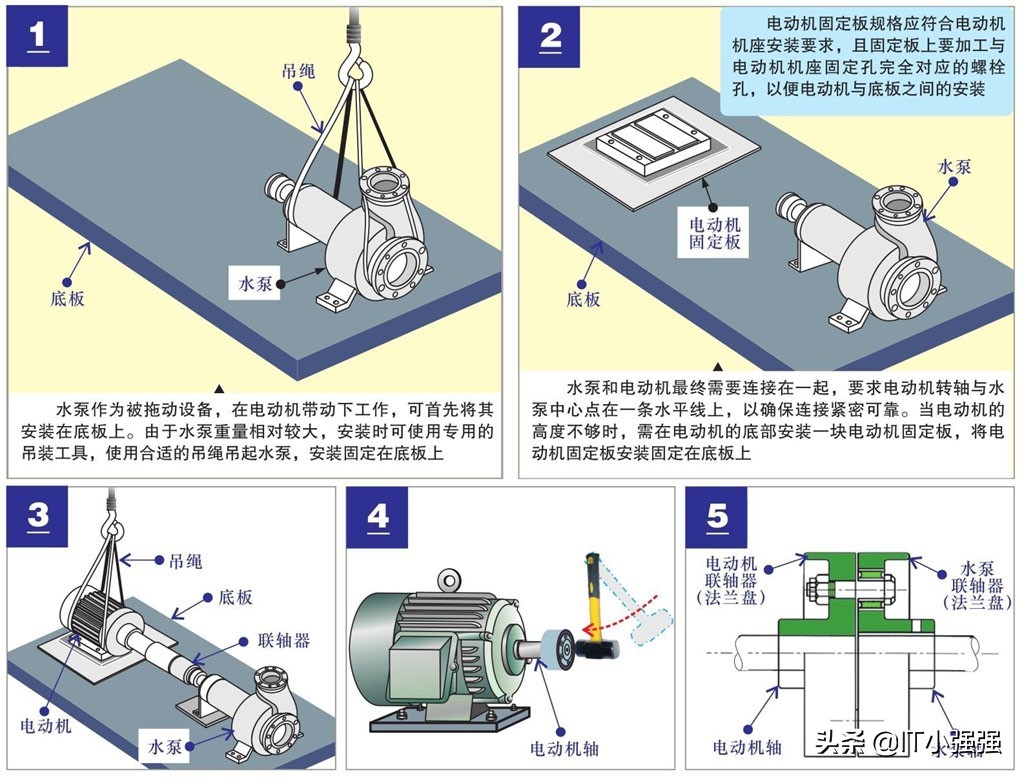 1

吊绳

水泵

底板

水泵作为被拖动设备，在电动机带动下工作，可首先将其安装在底板上。由于水泵重量相对较大，安装时可使用专用的吊装工具，使用合适的吊绳吊起水泵，安装固定在底板上

2

电动机固定板规格应符合电动机机座安装要求，且固定板上要加工与电动机机座固定孔完全对应的螺栓孔，以便电动机与底板之间的安装

水泵

电动机固定板

底板

水泵和电动机最终需要连接在一起，要求电动机转轴与水泵中心点在一条水平线上，以确保连接紧密可靠。当电动机的高度不够时，需在电动机的底部安装一块电动机固定板，将电动机固定板安装固定在底板上

3

吊绳

底板

联轴器

电动机

水泵

4

电动机轴

5

电动机联轴器（法兰盘）

水泵联轴器（法兰盘）

电动机轴

水泵轴

头条 @IT小强强