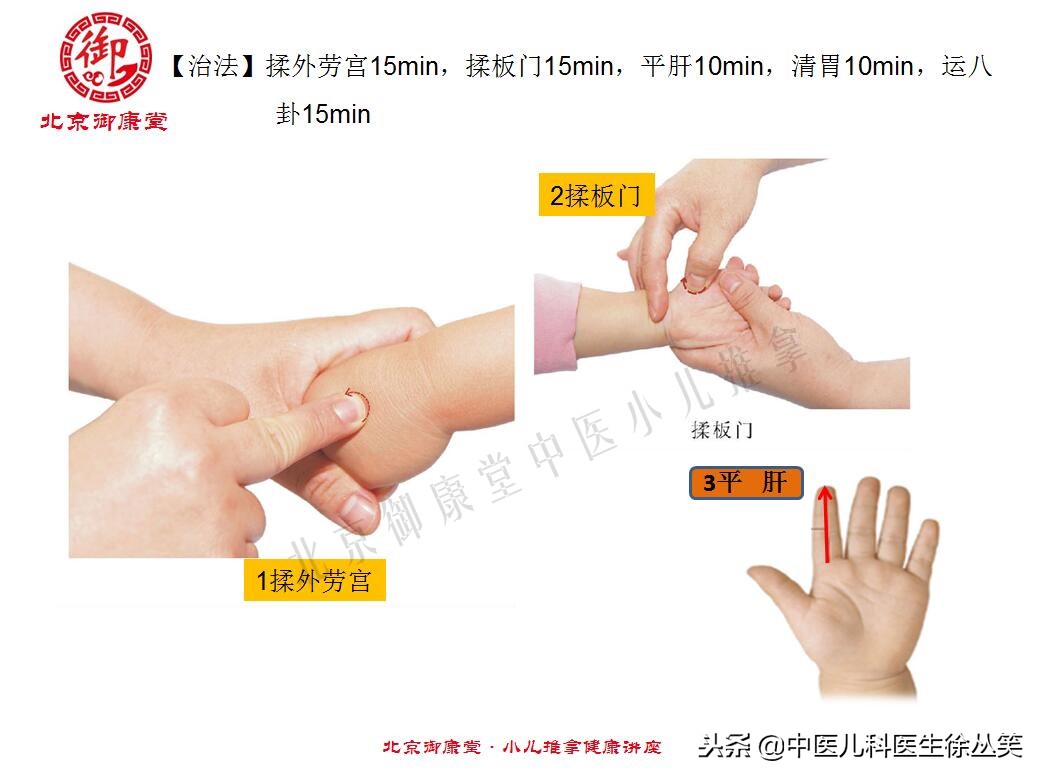 御
北京御康堂

【治法】揉外劳宫15min，揉板门15min，平肝10min，清胃10min，运八卦15min

2揉板门

揉板门

3平 肝

1揉外劳宫

北京御康堂中医小儿推拿

北京御康堂 · 小儿推拿健康讲座

头条 @中医儿科医生徐丛笑