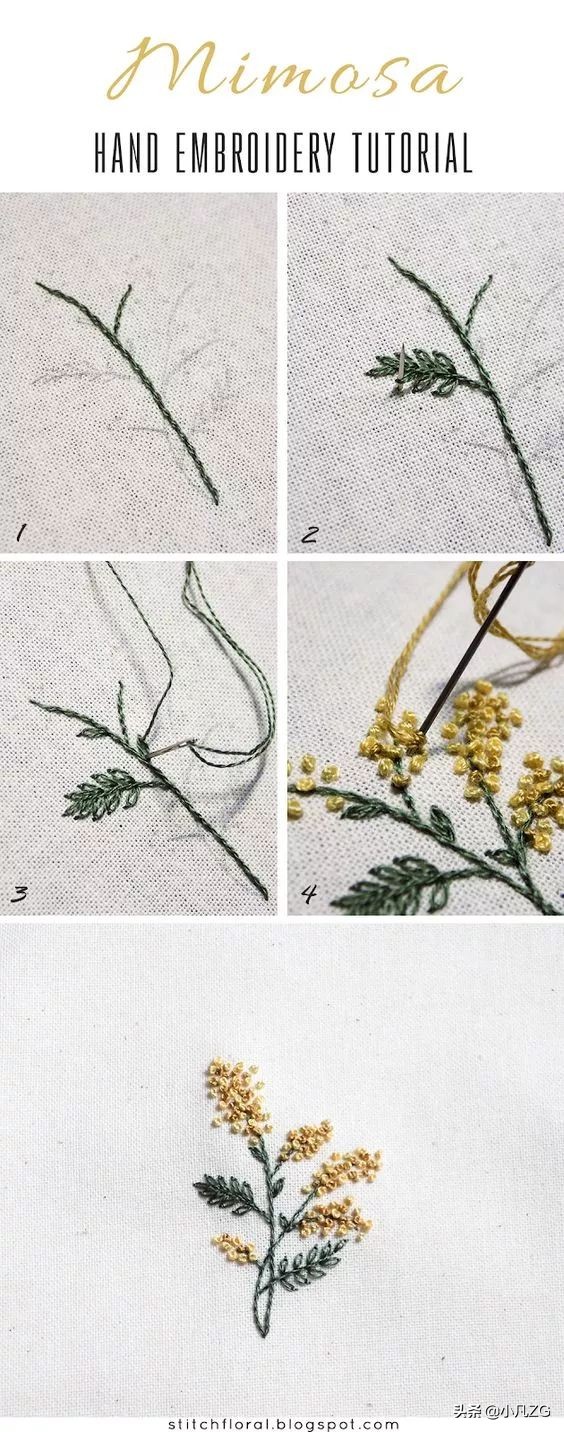 Mimosa
HAND EMBROIDERY TUTORIAL

1

2

3

4

stitchfloral.blogspot.com

头条@小凡ZG