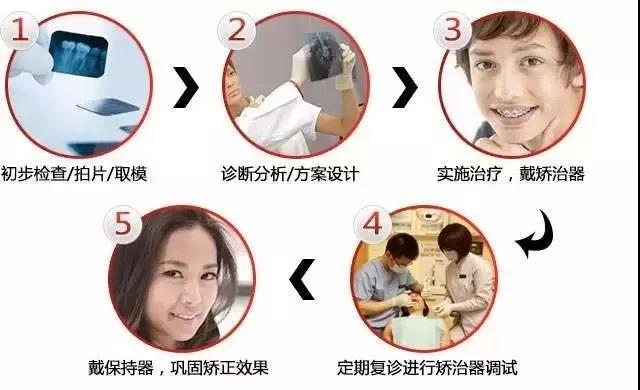 1
初步检查/拍片/取模

2
诊断分析/方案设计

3
实施治疗，戴矫治器

4
定期复诊进行矫治器调试

5
戴保持器，巩固矫正效果