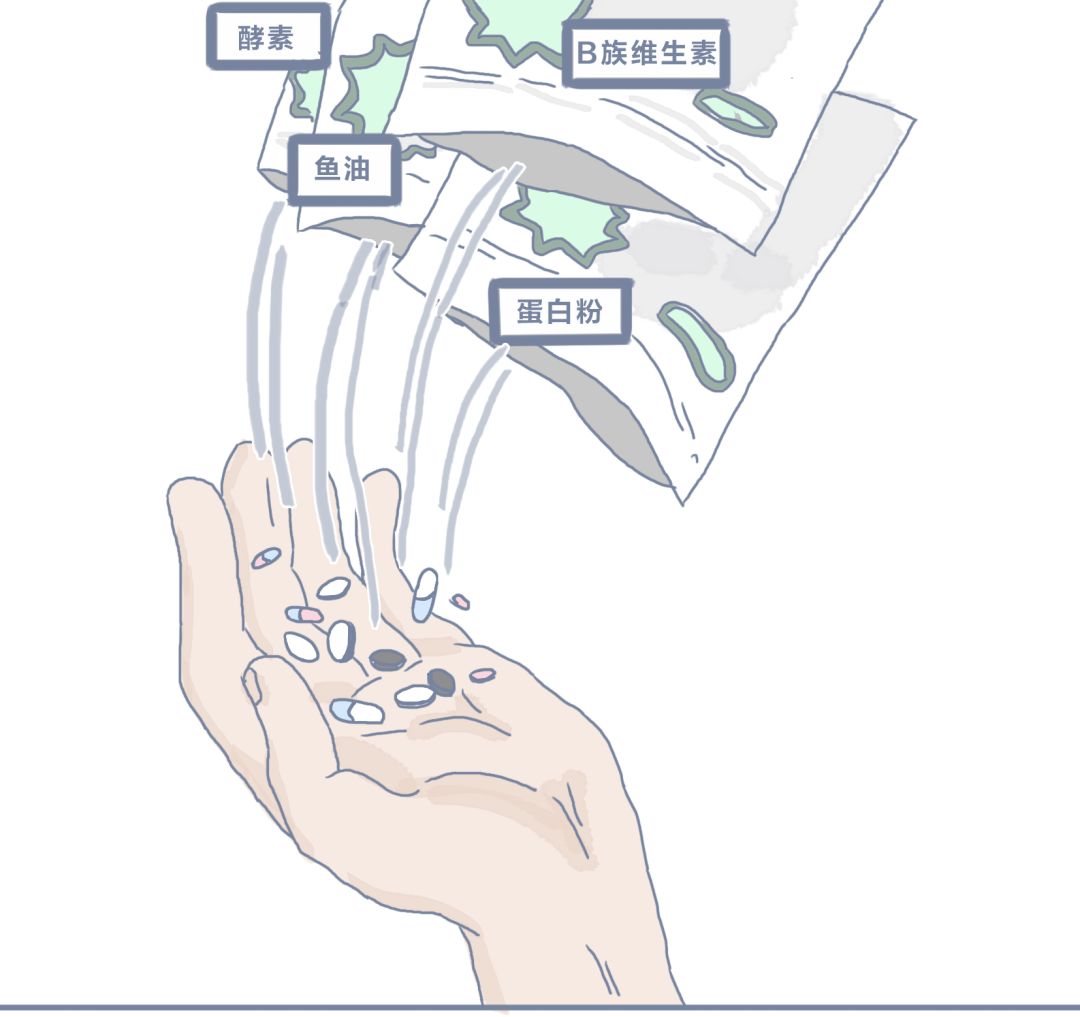 酵素

B族维生素

鱼油

蛋白粉