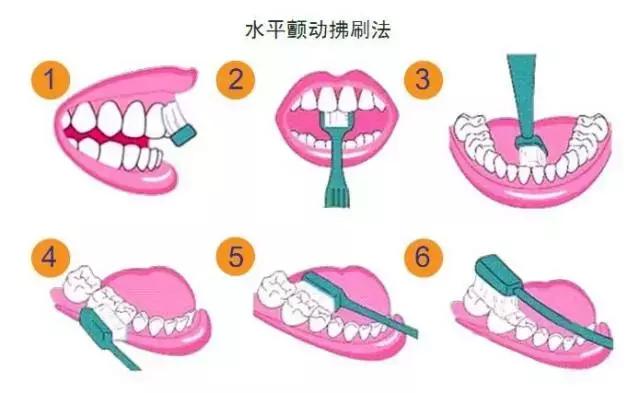 水平颤动拂刷法

1

2

3

4

5

6