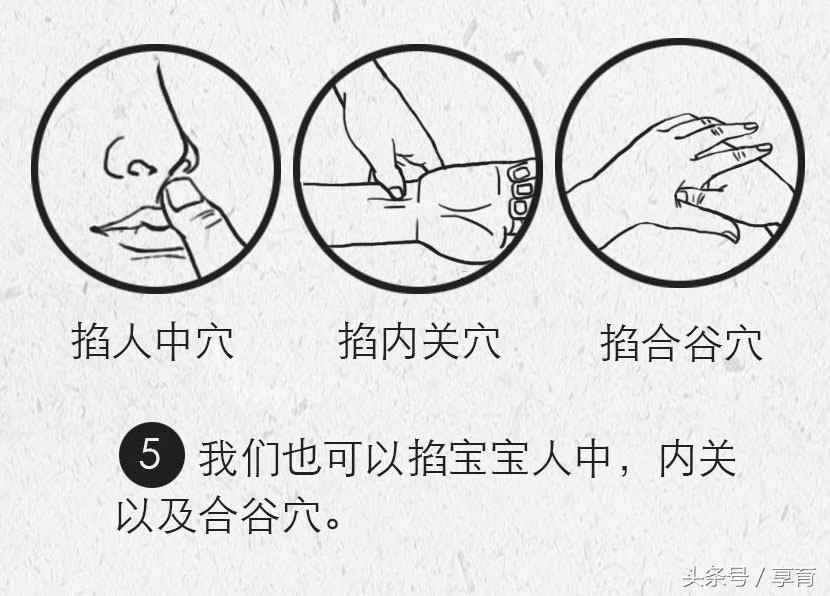 掐人中穴

掐内关穴

掐合谷穴

5 我们也可以掐宝宝人中，内关以及合谷穴。

头条号 / 享育