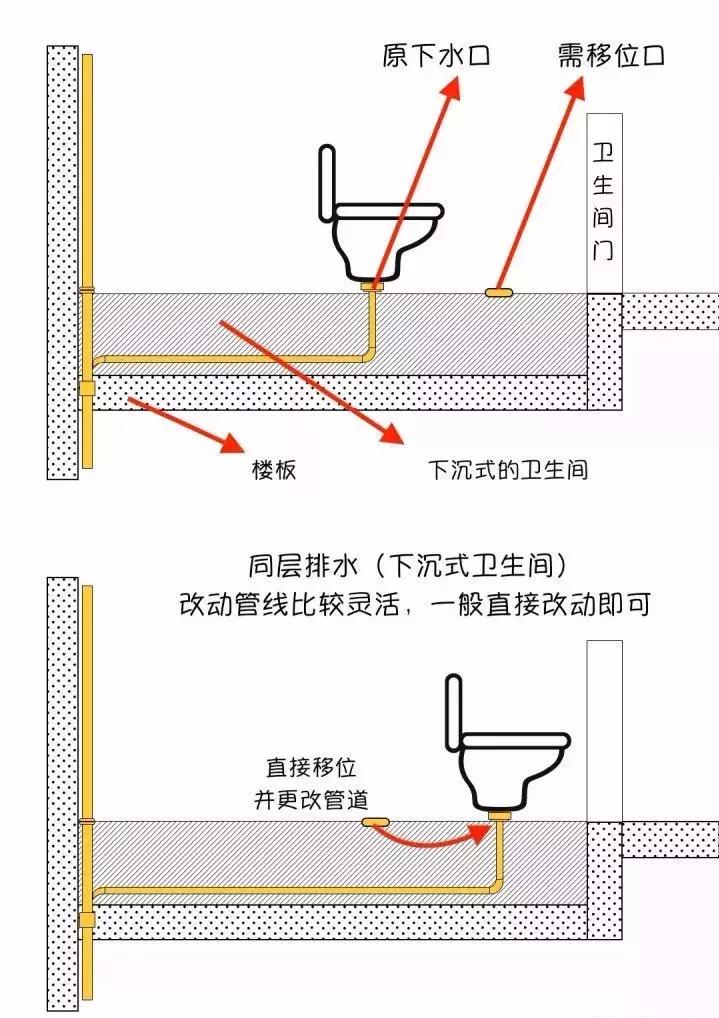 原下水口
需移位口
卫生间门
楼板
下沉式的卫生间

同层排水（下沉式卫生间）
改动管线比较灵活，一般直接改动即可

直接移位
并更改管道