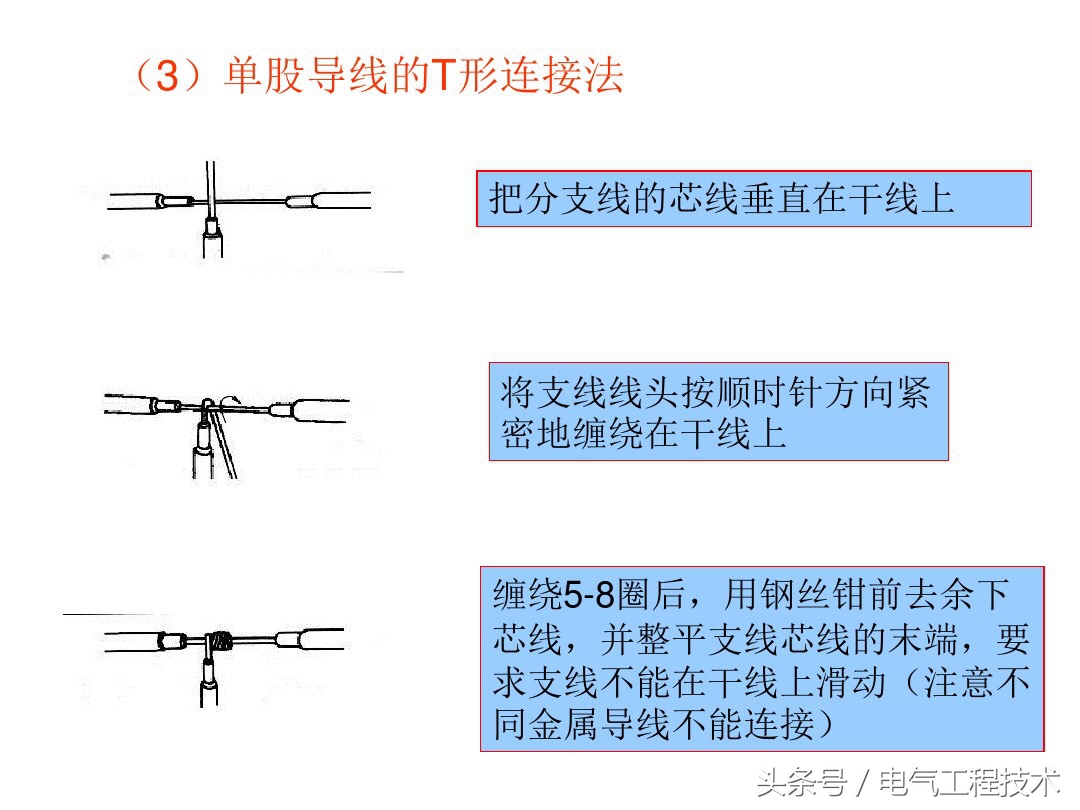 （3）单股导线的T形连接法

把分支线的芯线垂直在干线上

将支线线头按顺时针方向紧密地缠绕在干线上

缠绕5-8圈后，用钢丝钳前去余下芯线，并整平支线芯线的末端，要求支线不能在干线上滑动（注意不同金属导线不能连接）

头条号 / 电气工程技术