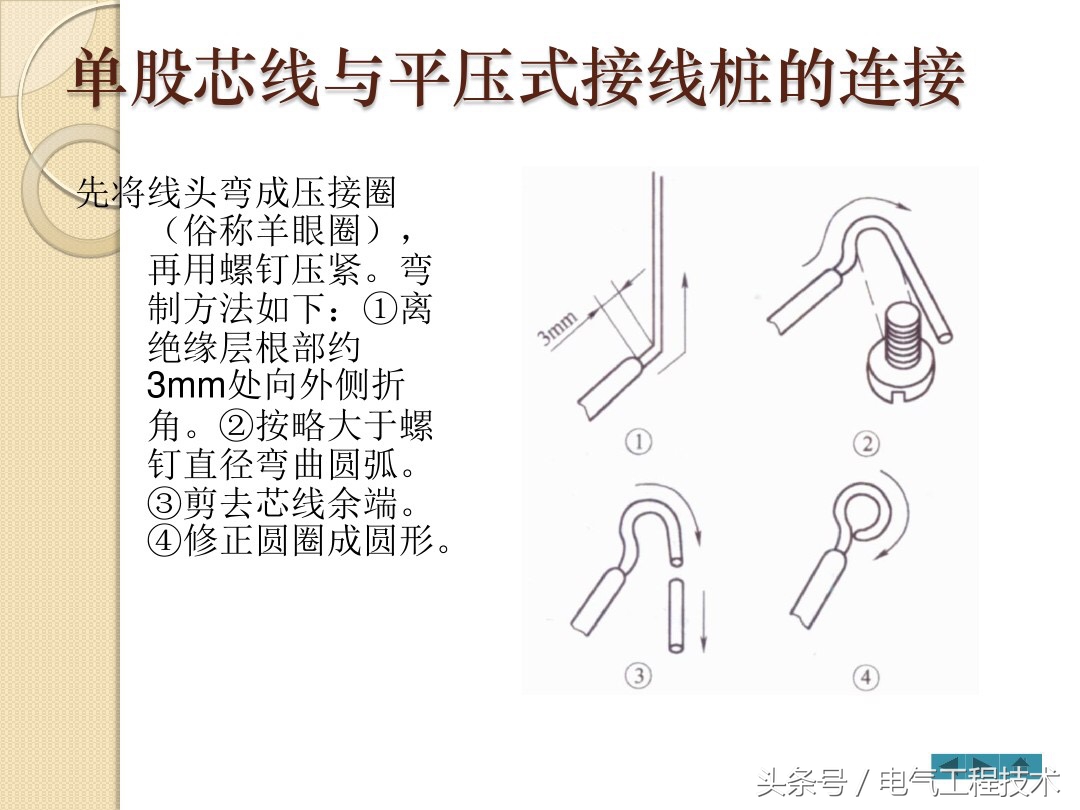 单股芯线与平压式接线桩的连接

先将线头弯成压接圈（俗称羊眼圈），再用螺钉压紧。弯制方法如下：①离绝缘层根部约3mm处向外侧折角。②按略大于螺钉直径弯曲圆弧。③剪去芯线余端。④修正圆圈成圆形。

3mm

①

②

③

④

头条号 / 电气工程技术