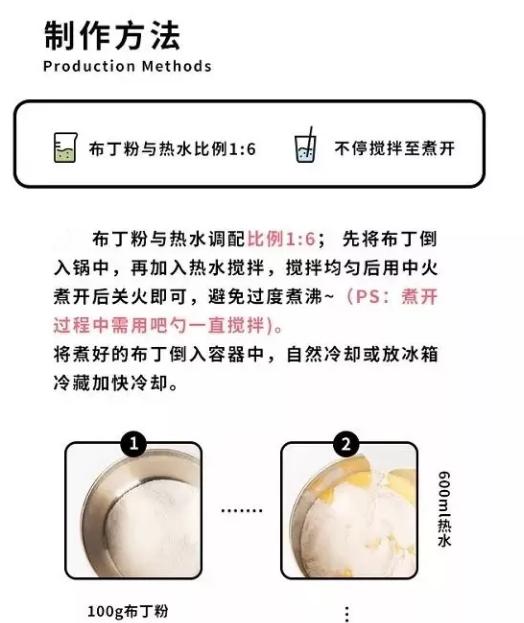 制作方法
Production Methods

布丁粉与热水比例1:6　　不停搅拌至煮开

布丁粉与热水调配比例1:6； 先将布丁倒入锅中，再加入热水搅拌，搅拌均匀后用中火煮开后关火即可，避免过度煮沸~（PS：煮开过程中需用吧勺一直搅拌）。
将煮好的布丁倒入容器中，自然冷却或放冰箱冷藏加快冷却。

1

.......

2

600ml热水

100g布丁粉

⋮