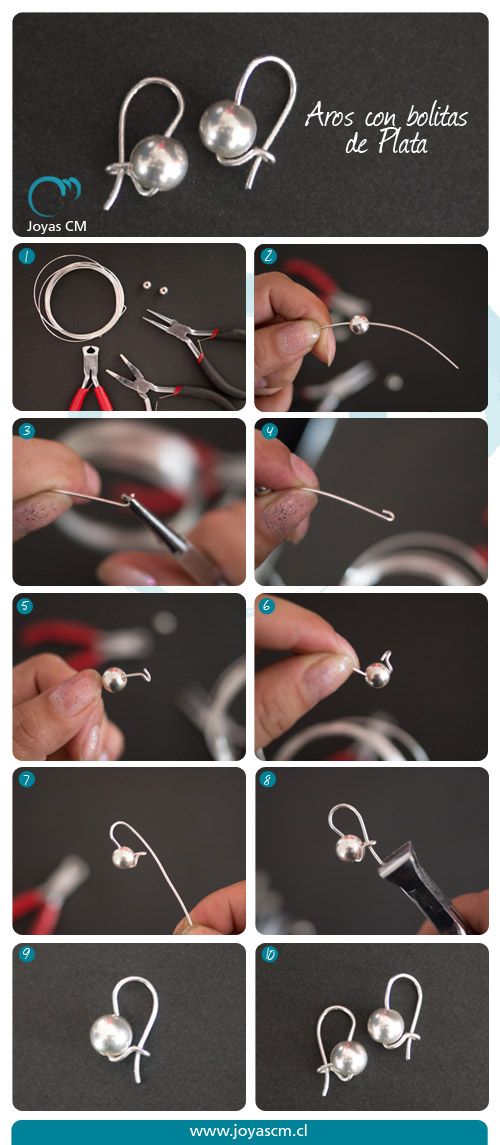 Aros con bolitas de Plata

Joyas CM

1

2

3

4

5

6

7

8

9

10

www.joyascm.cl