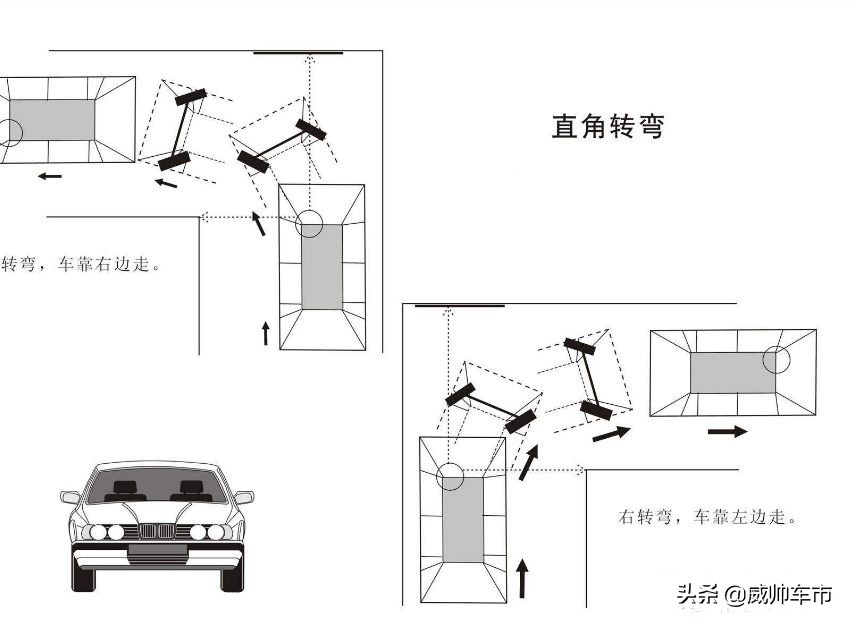 直角转弯

转弯，车靠右边走。

右转弯，车靠左边走。

头条 @威帅车市