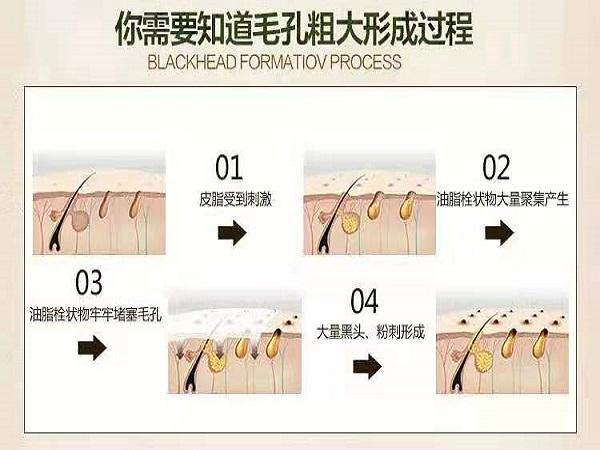 你需要知道毛孔粗大形成过程
BLACKHEAD FORMATIOV PROCESS

01
皮脂受到刺激

02
油脂栓状物大量聚集产生

03
油脂栓状物牢牢堵塞毛孔

04
大量黑头、粉刺形成