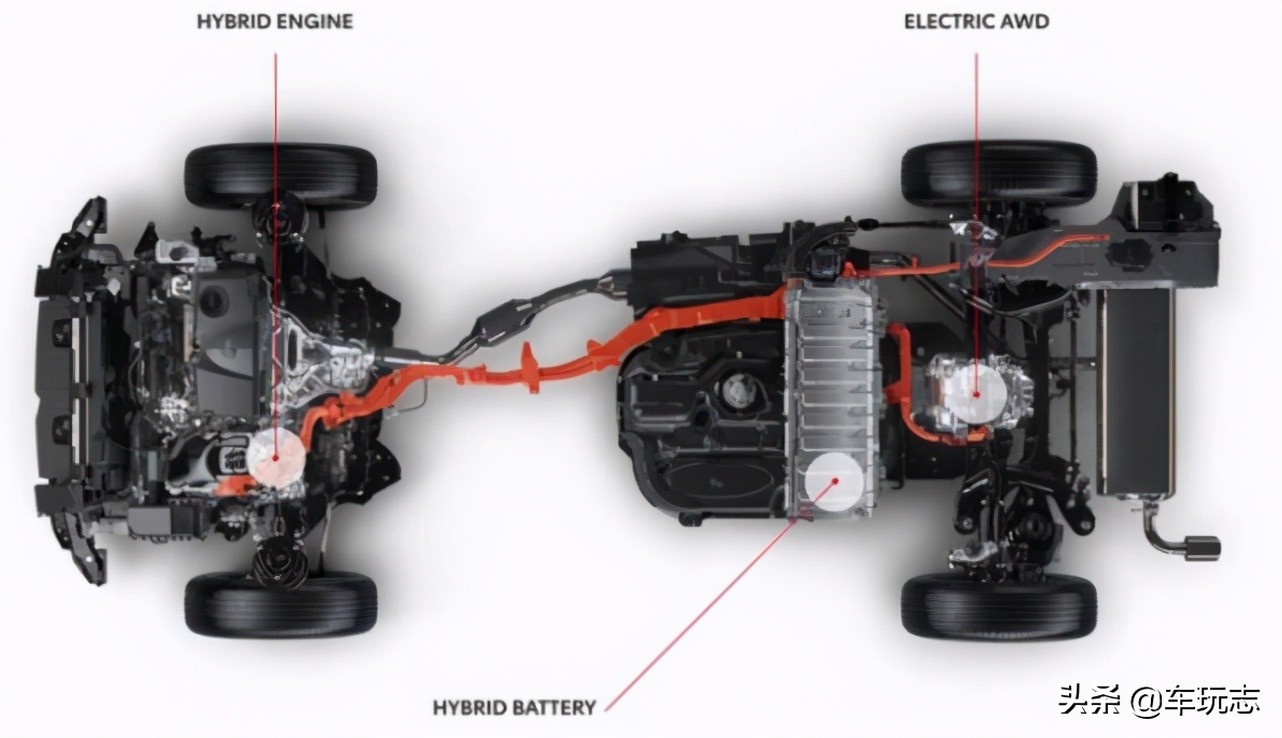 HYBRID ENGINE

ELECTRIC AWD

HYBRID BATTERY

头条 @车玩志