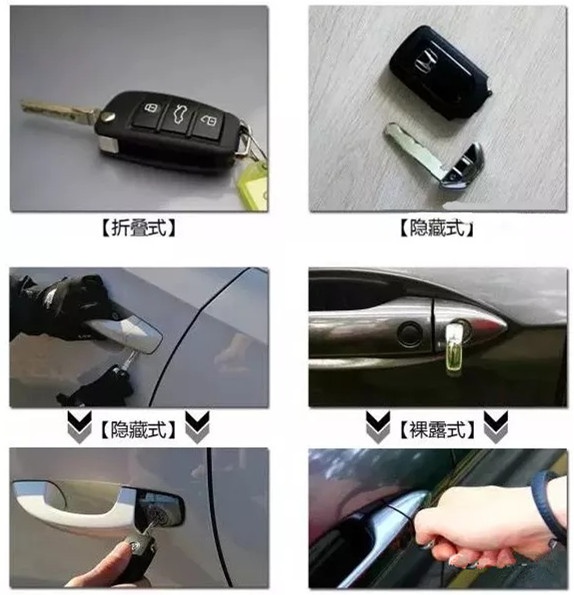 【折叠式】

【隐藏式】

【隐藏式】

【裸露式】