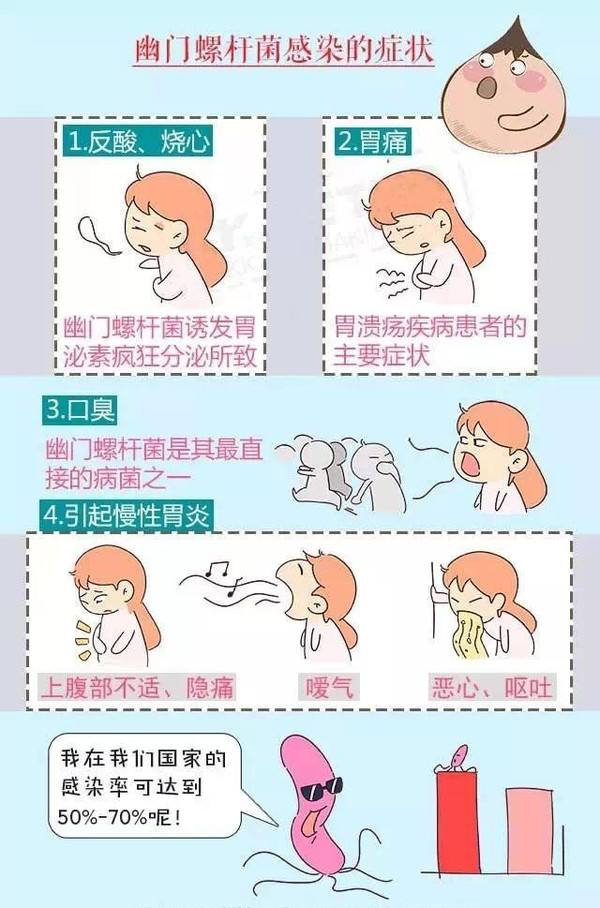 幽门螺杆菌感染的症状

1.反酸、烧心

幽门螺杆菌诱发胃泌素疯狂分泌所致

2.胃痛

胃溃疡疾病患者的主要症状

3.口臭

幽门螺杆菌是其最直接的病菌之一

4.引起慢性胃炎

上腹部不适、隐痛

嗳气

恶心、呕吐

我在我们国家的感染率可达到50%-70%呢!