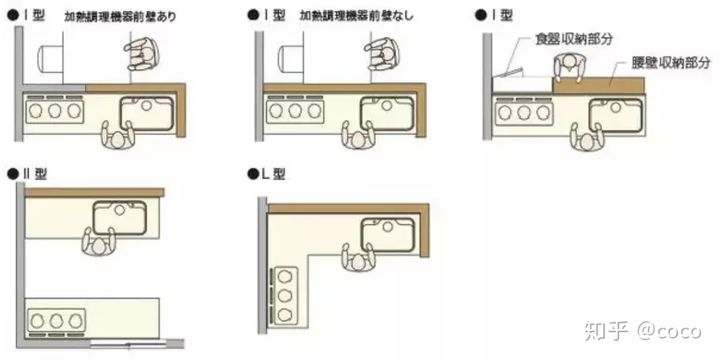 ●Ⅰ型　加熱調理機器前壁あり

●Ⅰ型　加熱調理機器前壁なし

●Ⅰ型
食器収納部分
腰壁収納部分

●Ⅱ型

●L型

知乎 @coco