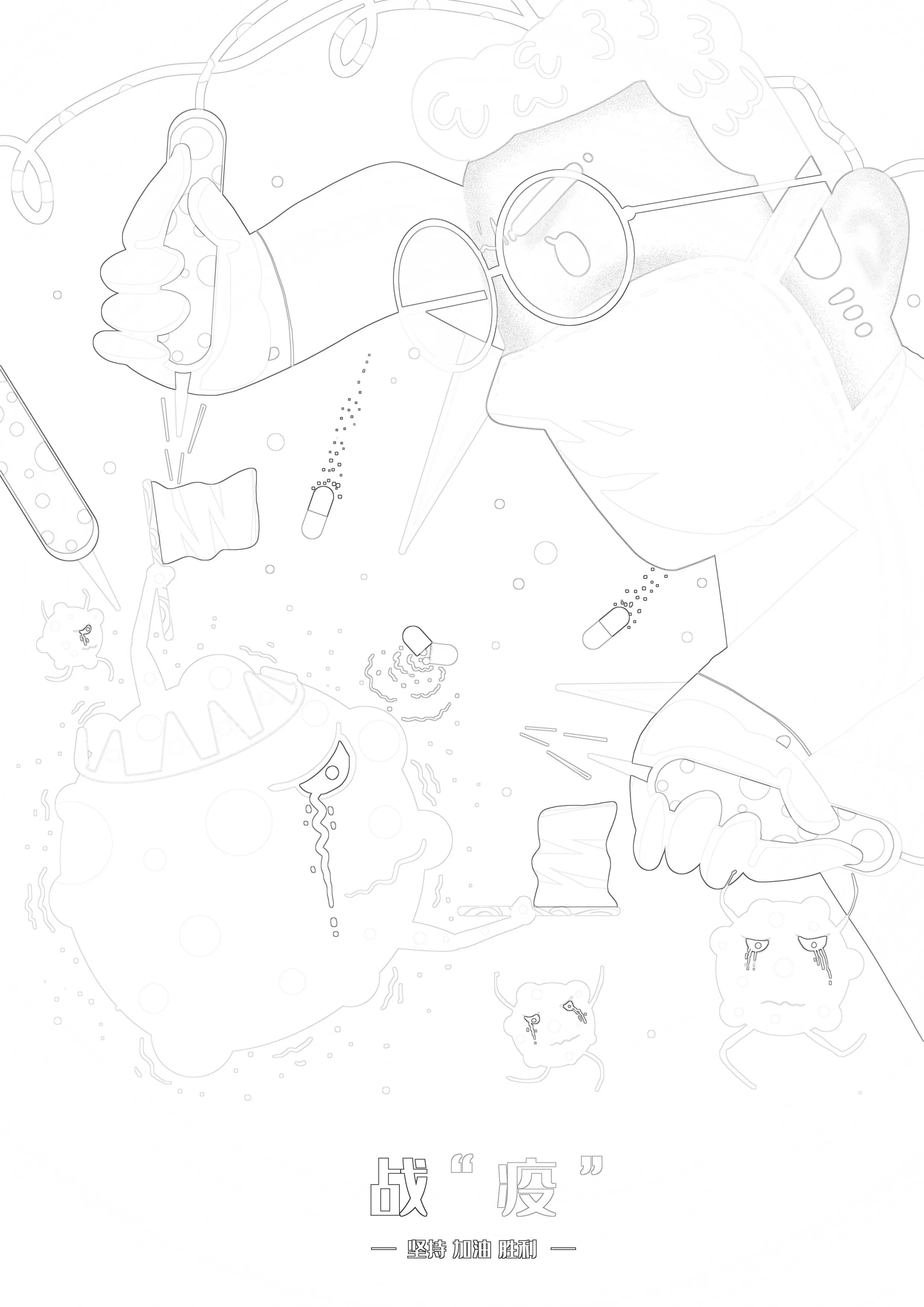 战“疫”

— 坚持 加油 胜利 —