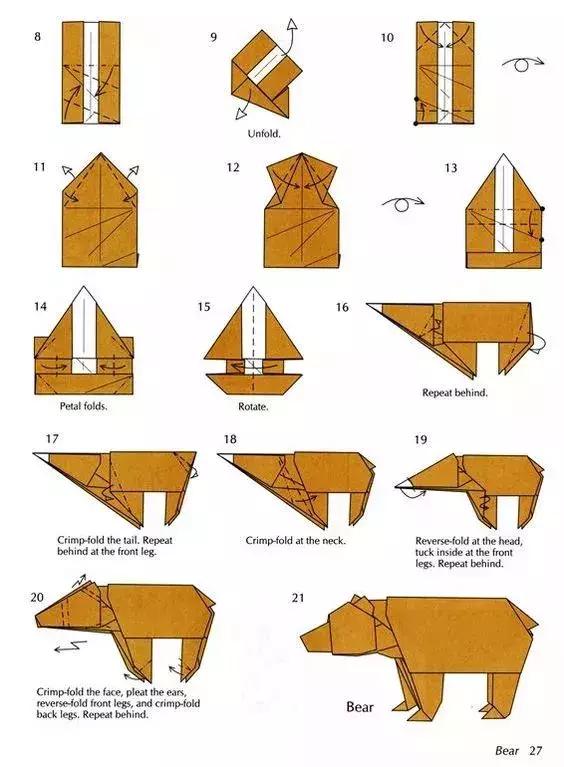 8

9

Unfold.

10

11

12

13

14

Petal folds.

15

Rotate.

16

Repeat behind.

17

Crimp-fold the tail. Repeat behind at the front leg.

18

Crimp-fold at the neck.

19

Reverse-fold at the head, tuck inside at the front legs. Repeat behind.

20

Crimp-fold the face, pleat the ears, reverse-fold front legs, and crimp-fold back legs. Repeat behind.

21

Bear

Bear 27