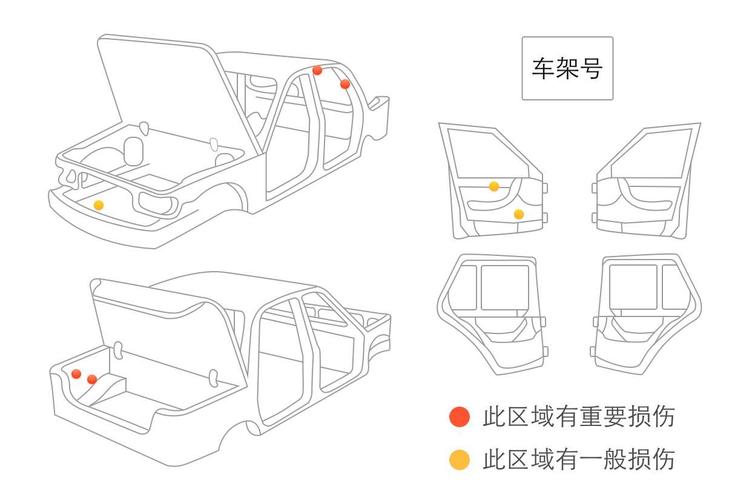 车架号

此区域有重要损伤

此区域有一般损伤