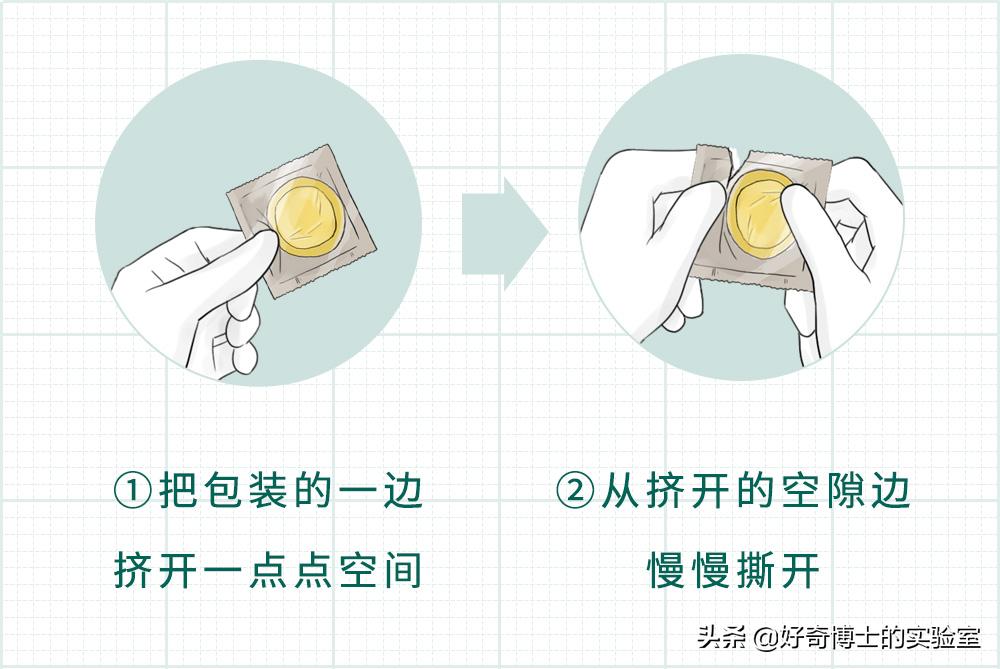 ①把包装的一边
挤开一点点空间

②从挤开的空隙边
慢慢撕开

头条 @好奇博士的实验室