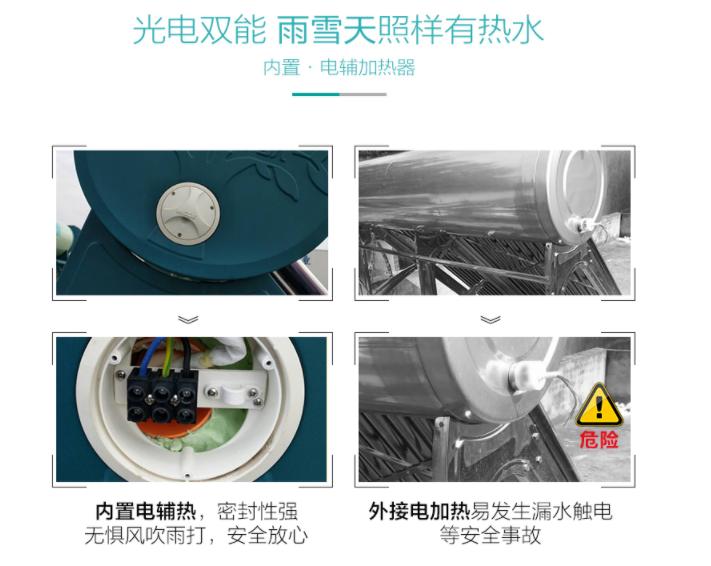 光电双能 雨雪天照样有热水

内置 · 电辅加热器

危险

内置电辅热，密封性强
无惧风吹雨打，安全放心

外接电加热易发生漏水触电
等安全事故