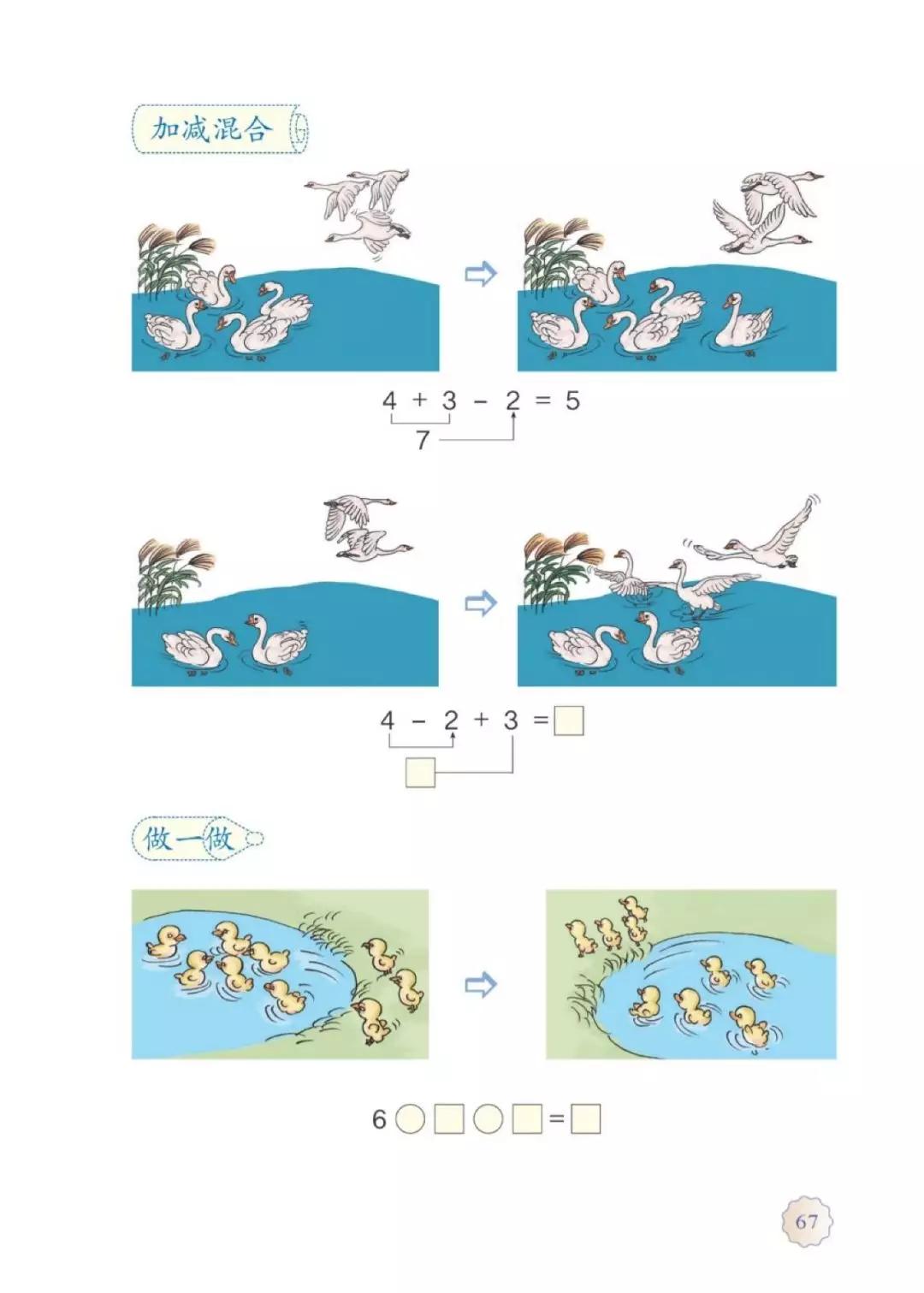 加减混合

$4 + 3 - 2 = 5$

7

$4 - 2 + 3 = \square$

$\square$

做一做

$6 \bigcirc \square \bigcirc \square = \square$

67