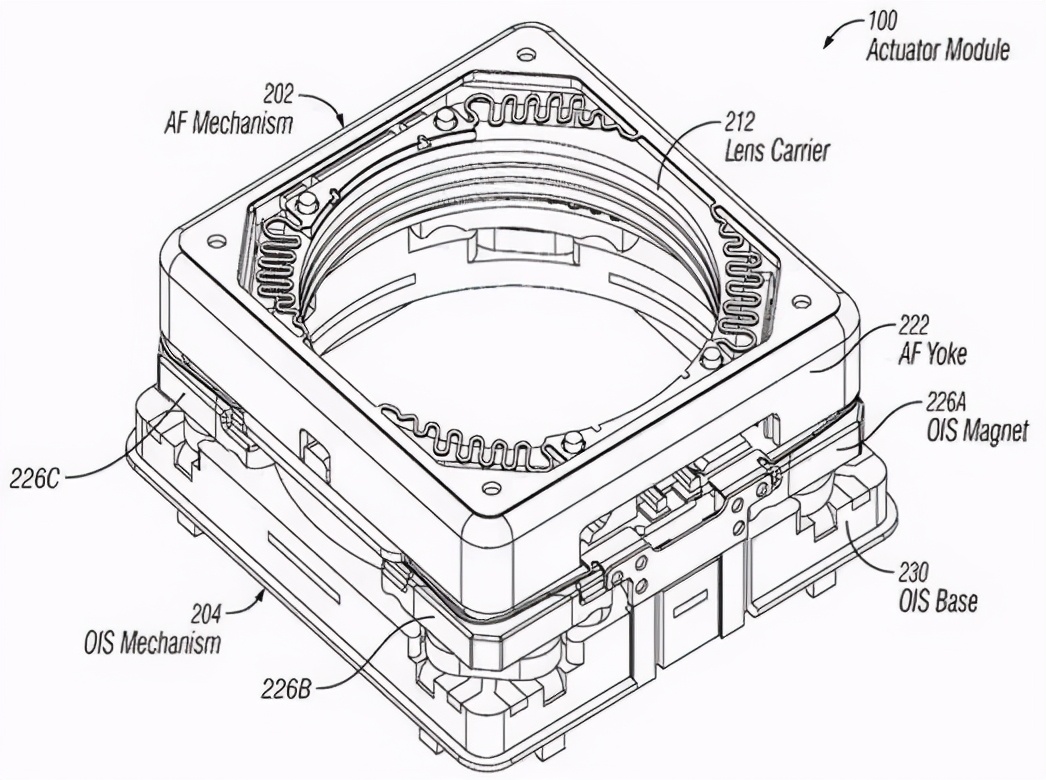 100
Actuator Module

202
AF Mechanism

212
Lens Carrier

222
AF Yoke

226A
OIS Magnet

226C

230
OIS Base

204
OIS Mechanism

226B