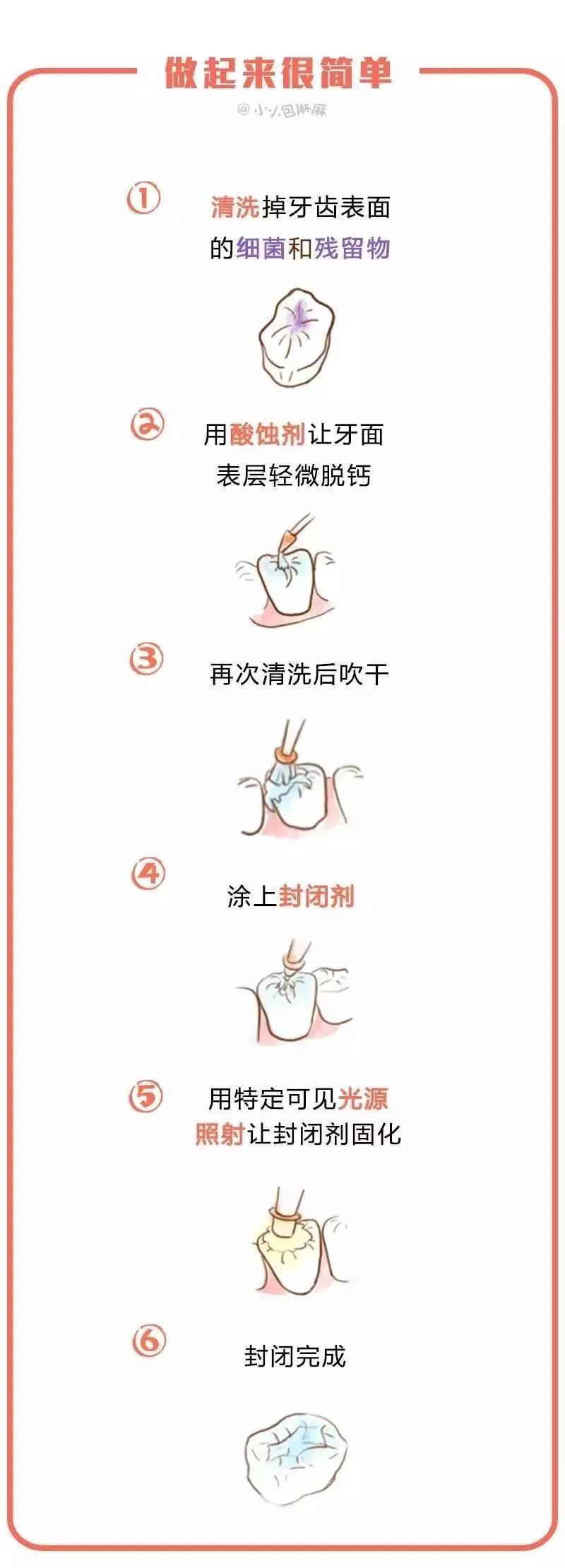 做起来很简单

@小小包麻麻

①
清洗掉牙齿表面的细菌和残留物

②
用酸蚀剂让牙面表层轻微脱钙

③
再次清洗后吹干

④
涂上封闭剂

⑤
用特定可见光源照射让封闭剂固化

⑥
封闭完成