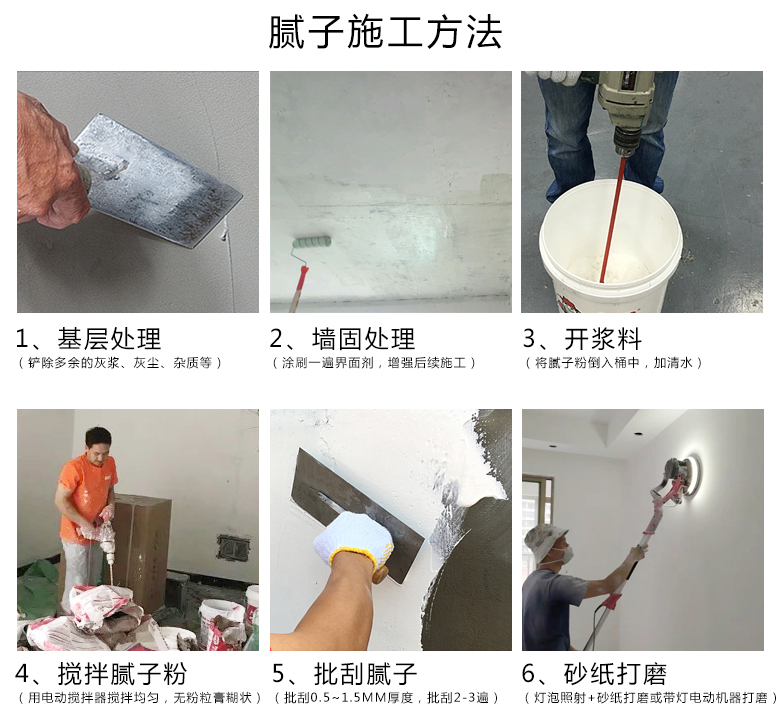 腻子施工方法

1、基层处理
（铲除多余的灰浆、灰尘、杂质等）

2、墙固处理
（涂刷一遍界面剂，增强后续施工）

3、开浆料
（将腻子粉倒入桶中，加清水）

4、搅拌腻子粉
（用电动搅拌器搅拌均匀，无粉粒膏糊状）

5、批刮腻子
（批刮0.5~1.5MM厚度，批刮2-3遍）

6、砂纸打磨
（灯泡照射+砂纸打磨或带灯电动机器打磨）