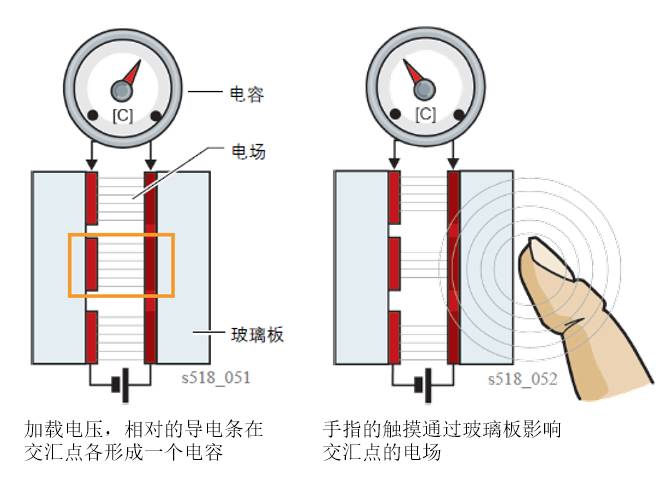 [C]

电容

电场

玻璃板

s518_051

加载电压，相对的导电条在交汇点各形成一个电容

[C]

s518_052

手指的触摸通过玻璃板影响交汇点的电场