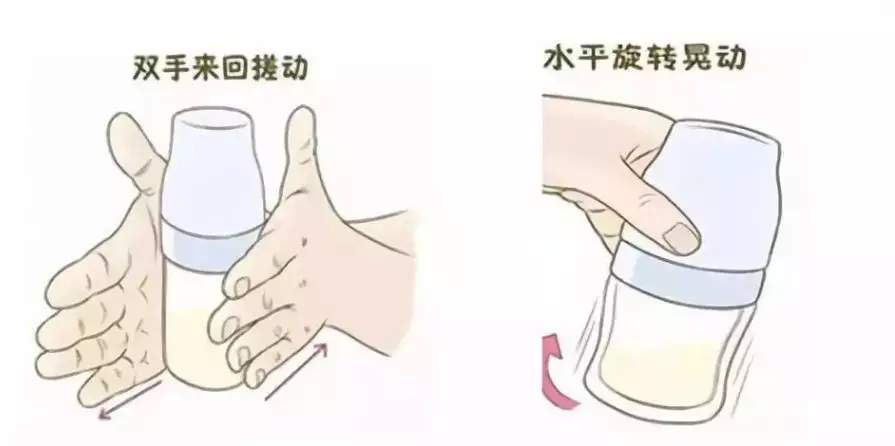 双手来回搓动

水平旋转晃动