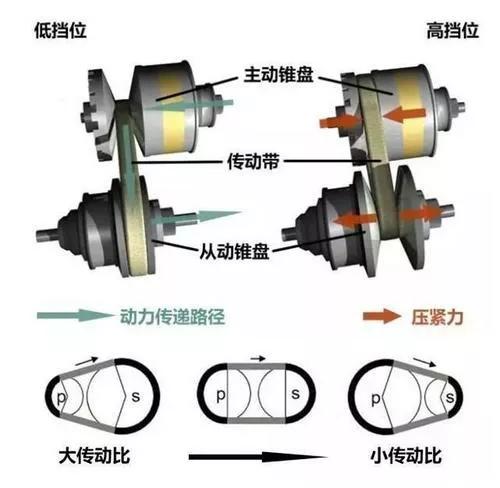 低挡位

高挡位

主动锥盘

传动带

从动锥盘

动力传递路径

压紧力

p

s

p

s

p

s

大传动比

小传动比