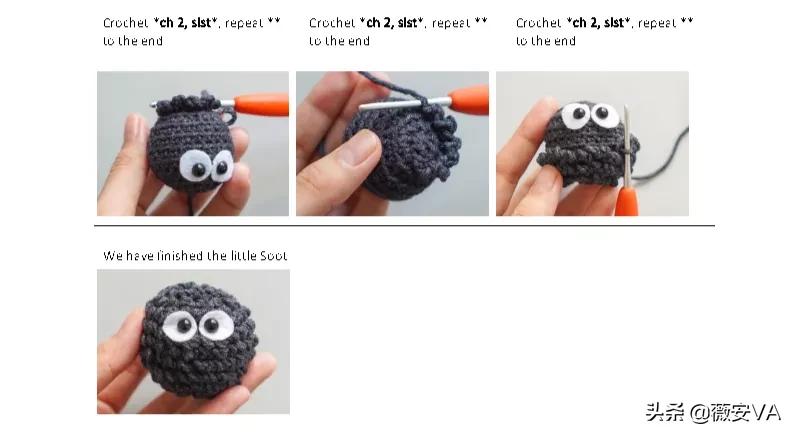 Crochet *ch 2, slst*, repeat ** to the end

Crochet *ch 2, slst*, repeat ** to the end

Crochet *ch 2, slst*, repeat ** to the end

We have finished the little Soot

头条 @薇安VA