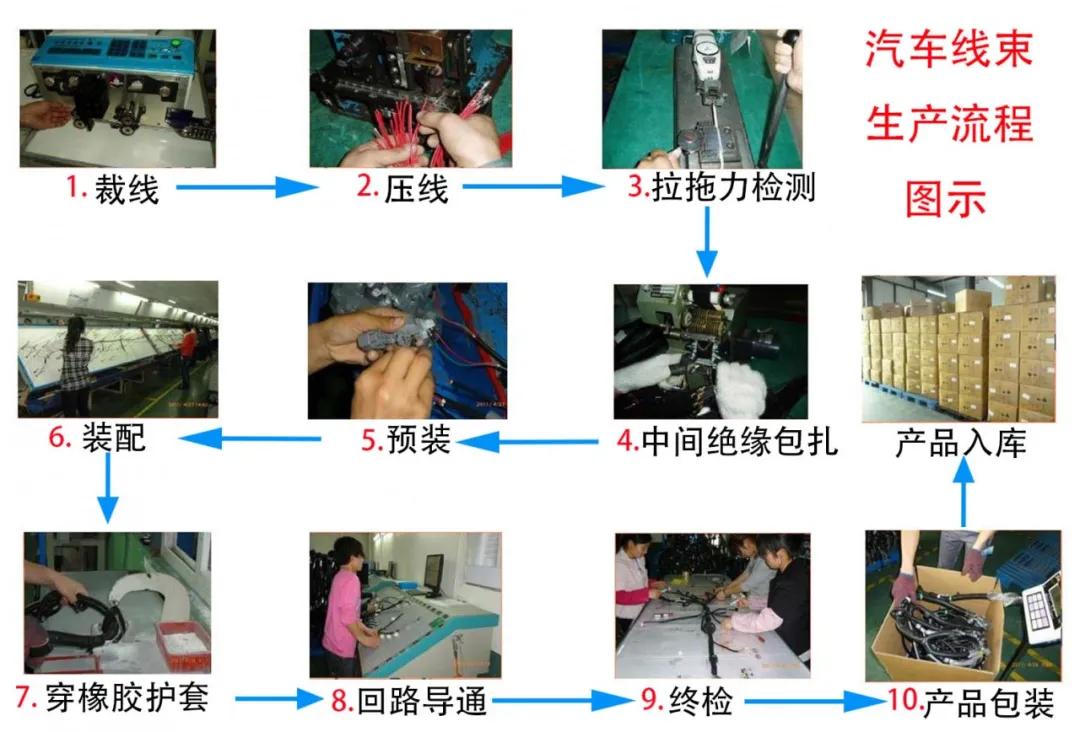 汽车线束
生产流程
图示

1. 裁线
2. 压线
3. 拉拖力检测
4. 中间绝缘包扎
5. 预装
6. 装配
7. 穿橡胶护套
8. 回路导通
9. 终检
10. 产品包装
产品入库