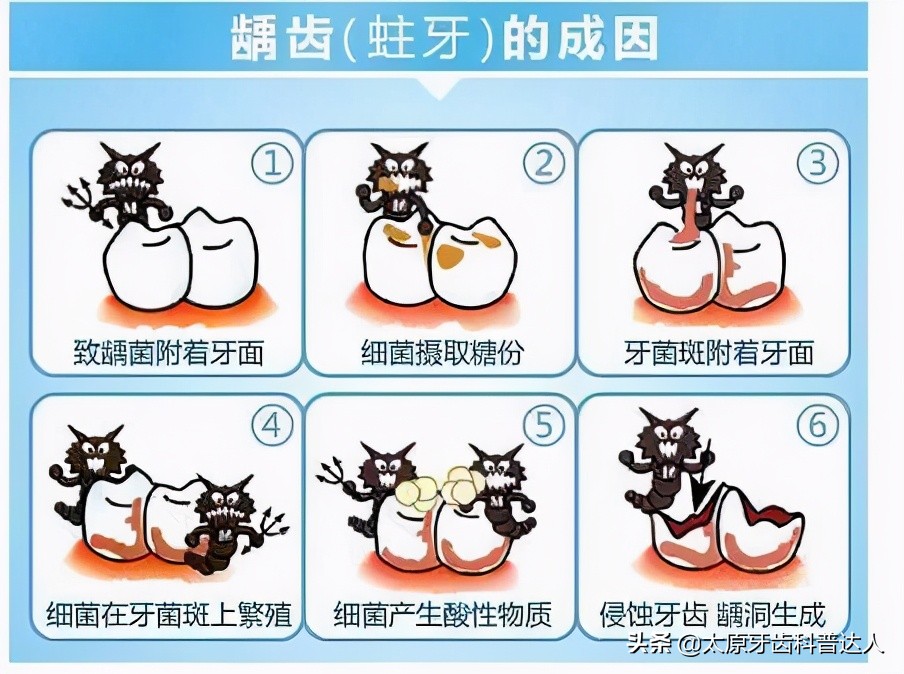 龋齿(蛀牙)的成因

①
致龋菌附着牙面

②
细菌摄取糖份

③
牙菌斑附着牙面

④
细菌在牙菌斑上繁殖

⑤
细菌产生酸性物质

⑥
侵蚀牙齿 龋洞生成

头条 @太原牙齿科普达人