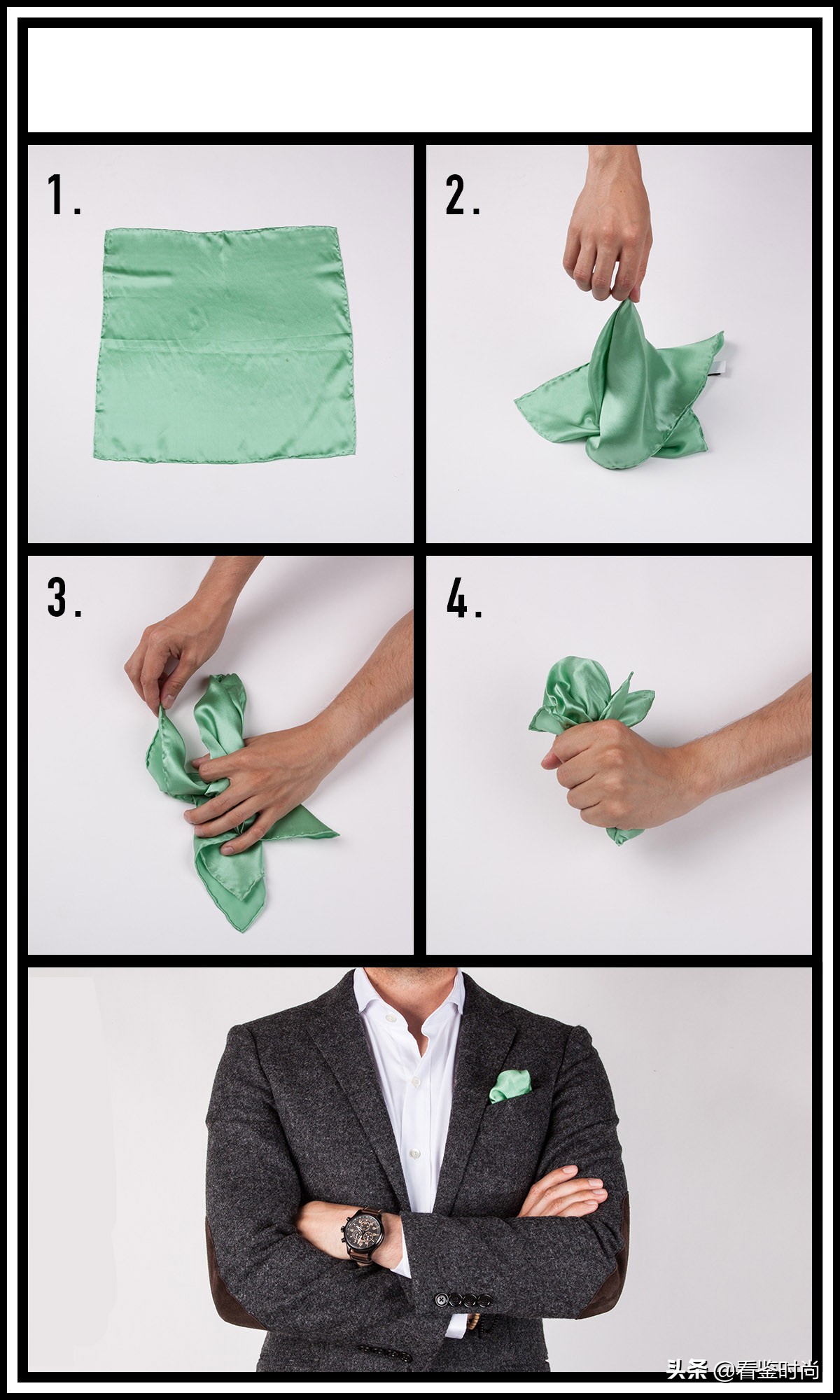 1.

2.

3.

4.

头条 @看鉴时尚