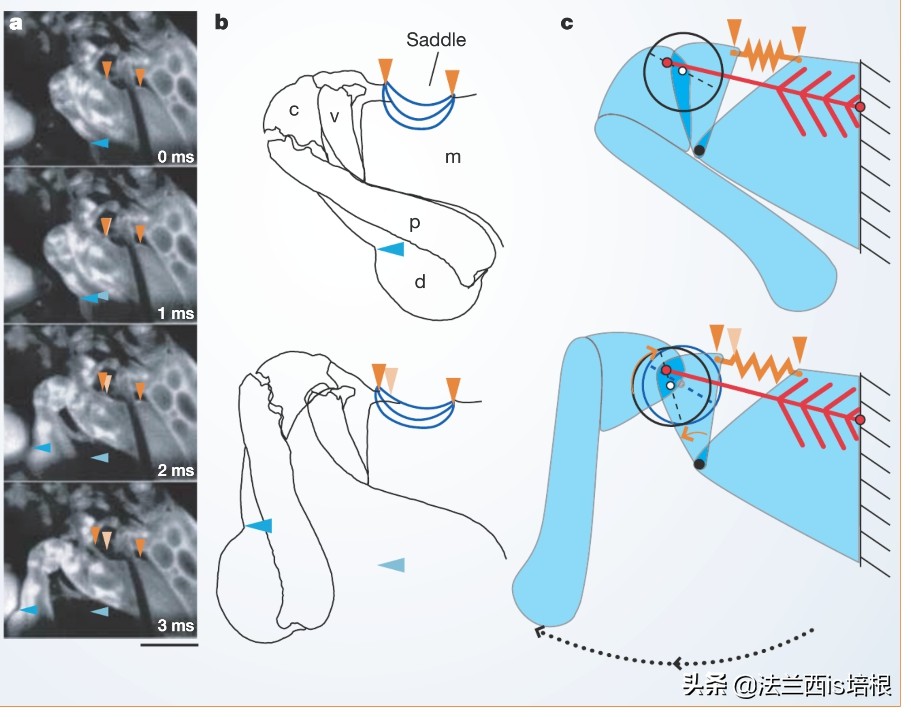 a

0 ms

1 ms

2 ms

3 ms

b

Saddle

c

v

m

p

d

c

头条 @法兰西is培根