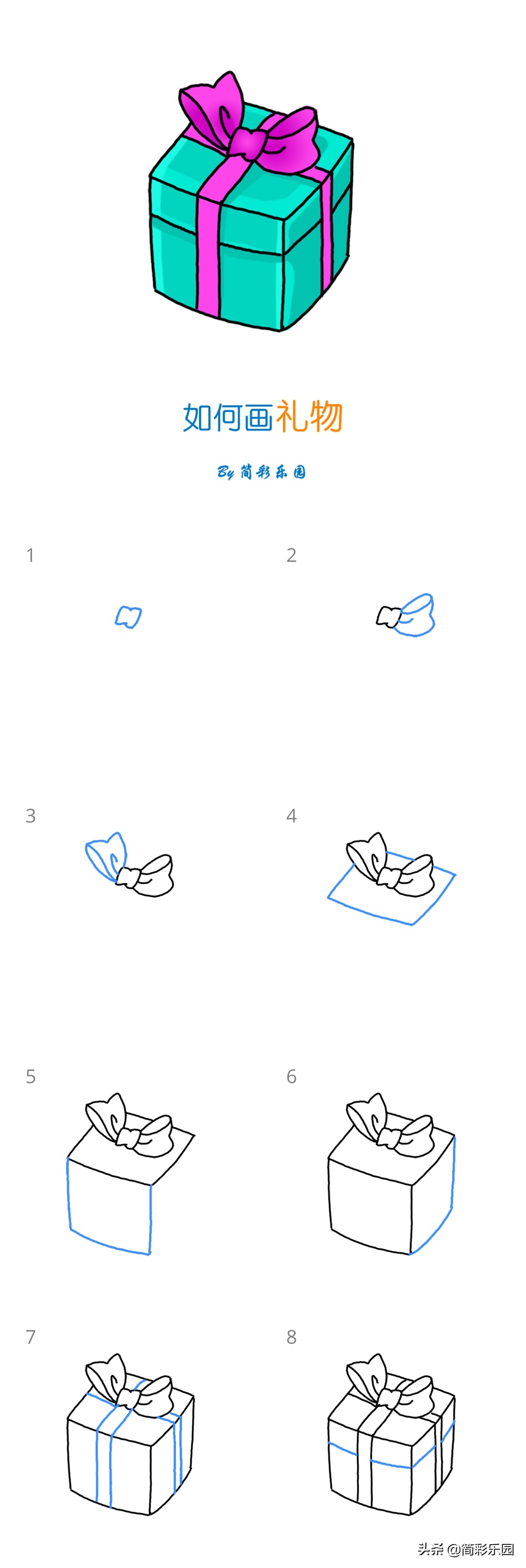 如何画礼物

By 简彩乐园

1

2

3

4

5

6

7

8

头条 @简彩乐园